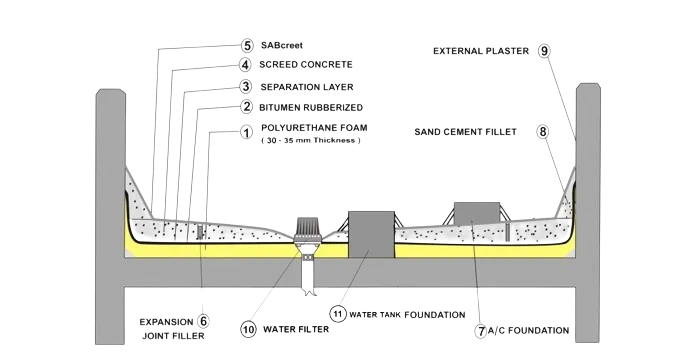 5 SABcreet

4 SCREED CONCRETE

3 SEPARATION LAYER

2 BITUMEN RUBBERIZED

1 POLYURETHANE FOAM
( 30 - 35 mm Thickness )

EXTERNAL PLASTER 9

SAND CEMENT FILLET 8

EXPANSION 6
JOINT FILLER

10 WATER FILTER

11 WATER TANK FOUNDATION

7 A/C FOUNDATION